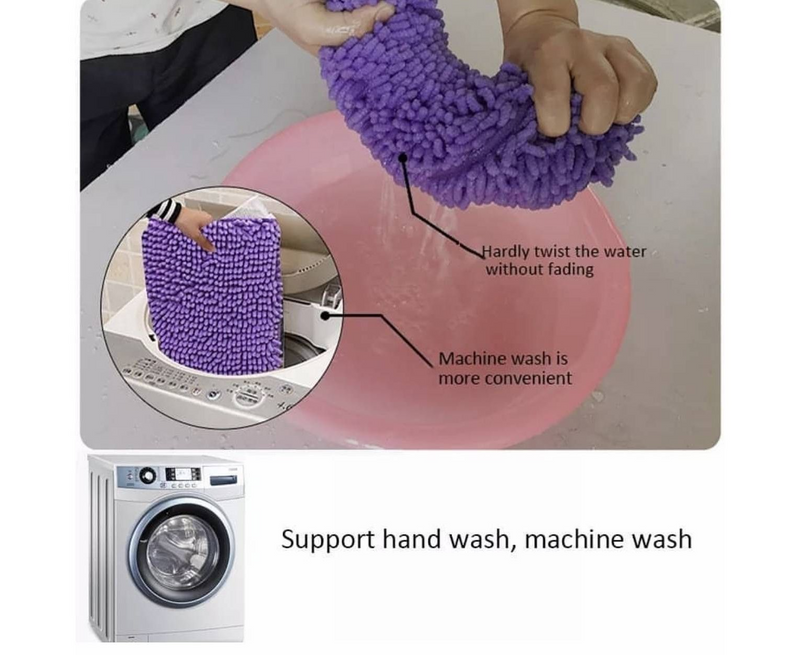 Hardly twist the water without fading

Machine wash is more convenient

Support hand wash, machine wash