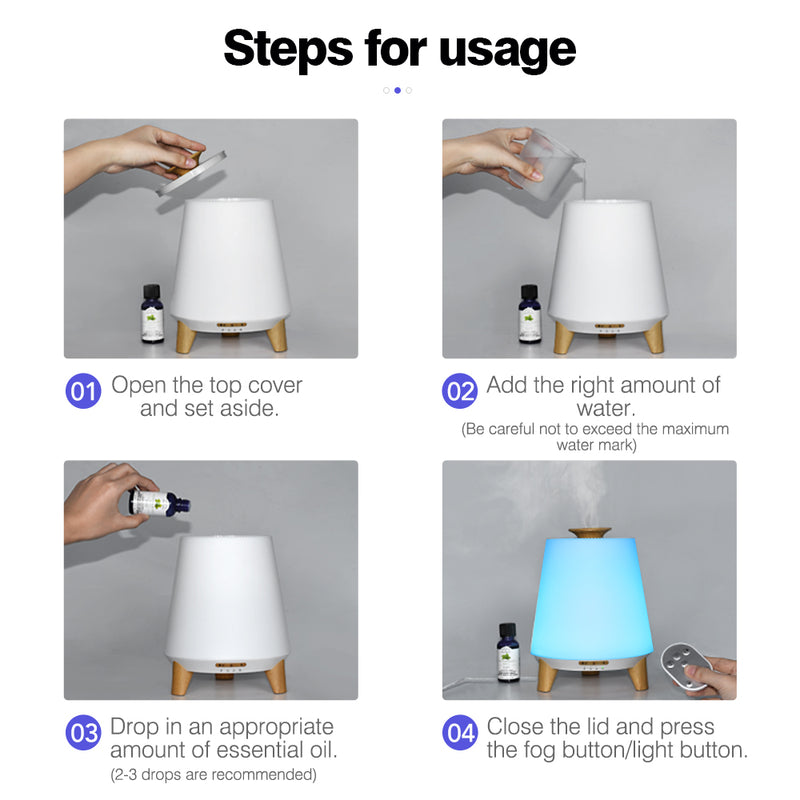 Steps for usage

01 Open the top cover and set aside.

02 Add the right amount of water.
(Be careful not to exceed the maximum water mark)

03 Drop in an appropriate amount of essential oil.
(2-3 drops are recommended)

04 Close the lid and press the fog button/light button.