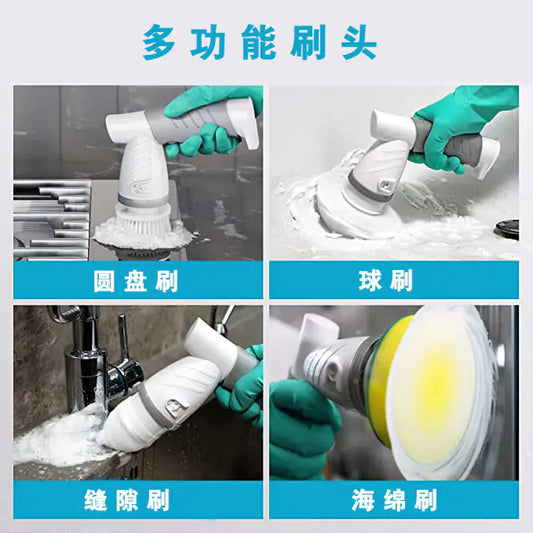 多功能刷头

圆盘刷

球刷

缝隙刷

海绵刷