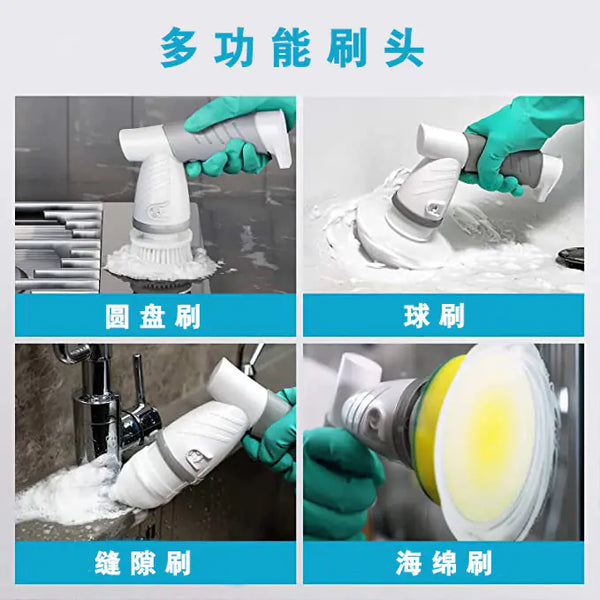 多功能刷头

圆盘刷

球刷

缝隙刷

海绵刷